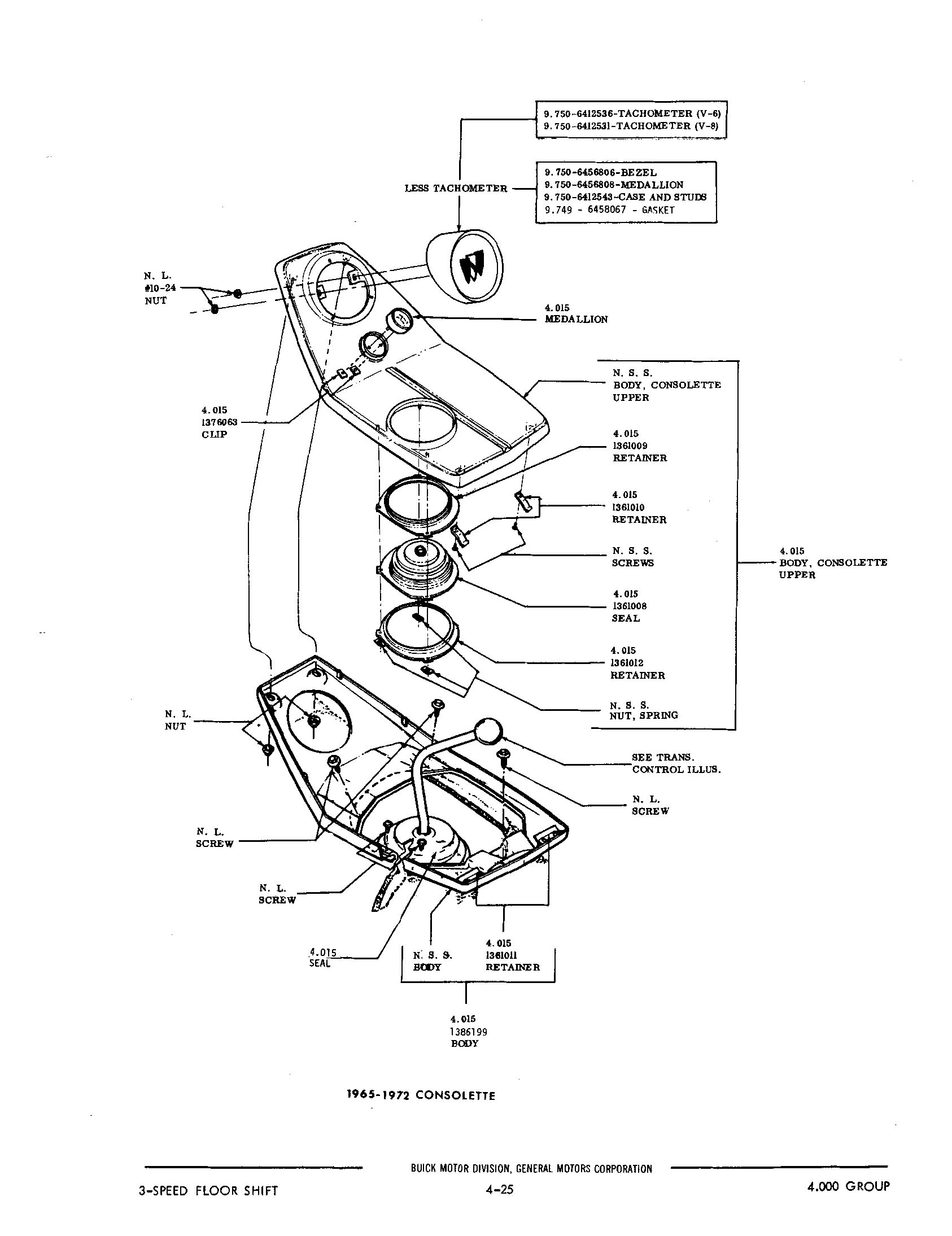 9.750-6412536-TACHOMETER (V-6)
9.750-6412531-TACHOMETER (V-8)

LESS TACHOMETER

9.750-6456806-BEZEL
9.750-6456808-MEDALLION
9.750-6412543-CASE AND STUDS
9.749 - 6458067 - GASKET

N. L.
#10-24
NUT

4.015
MEDALLION

N. S. S.
BODY, CONSOLETTE
UPPER

4.015
1376063
CLIP

4.015
1361009
RETAINER

4.015
1361010
RETAINER

N. S. S.
SCREWS

4.015
BODY, CONSOLETTE
UPPER

4.015
1361008
SEAL

4.015
1361012
RETAINER

N. S. S.
NUT, SPRING

N. L.
NUT

SEE TRANS.
CONTROL ILLUS.

N. L.
SCREW

N. L.
SCREW

N. L.
SCREW

4.015
SEAL

N. S. S.
BODY

4.015
1361011
RETAINER

4.015
1386199
BODY

1965-1972 CONSOLETTE

BUICK MOTOR DIVISION, GENERAL MOTORS CORPORATION

3-SPEED FLOOR SHIFT

4-25

4.000 GROUP